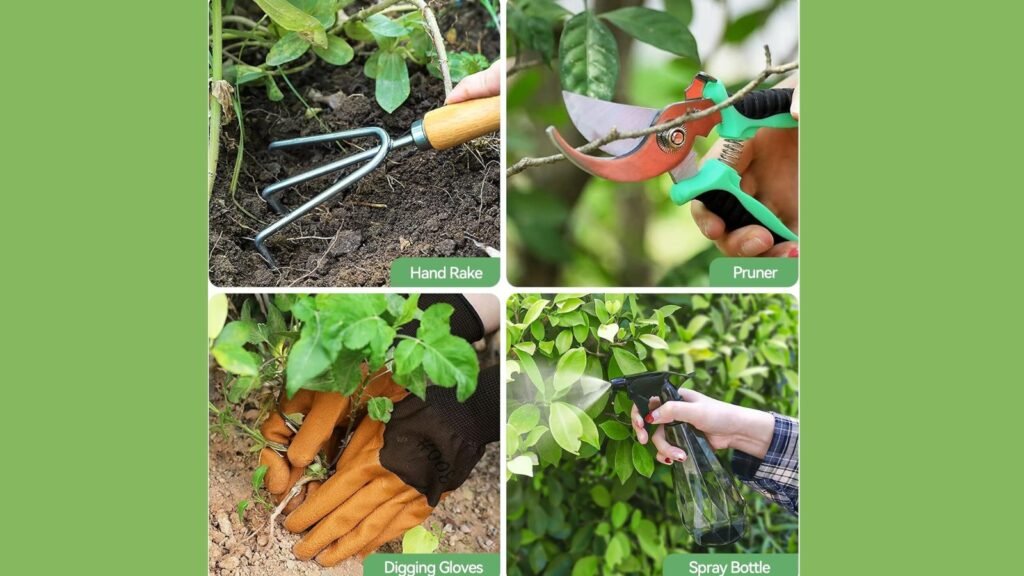 Hand Rake

Pruner

Digging Gloves

Spray Bottle