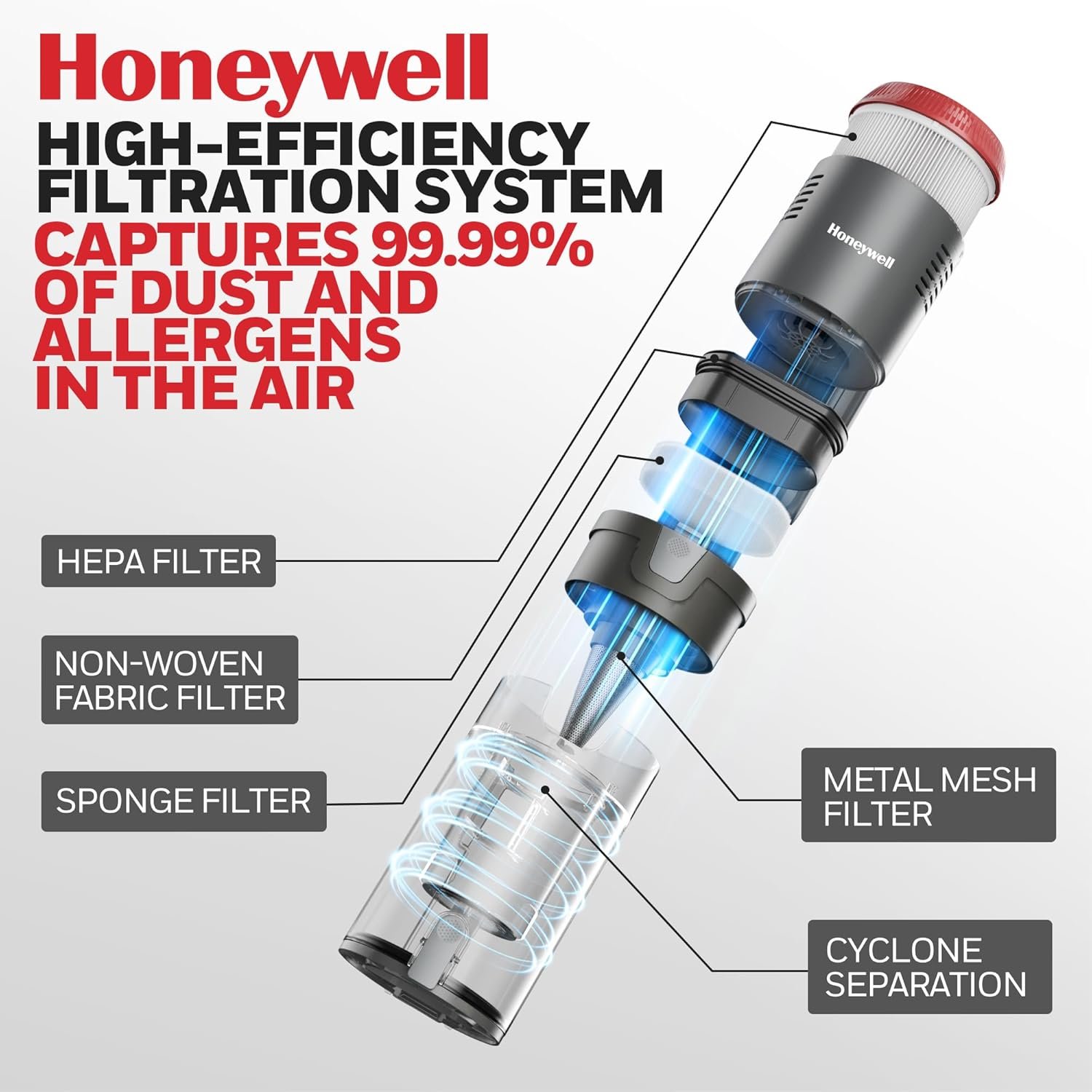 Honeywell

HIGH-EFFICIENCY FILTRATION SYSTEM

CAPTURES 99.99% OF DUST AND ALLERGENS IN THE AIR

Honeywell

HEPA FILTER

NON-WOVEN FABRIC FILTER

SPONGE FILTER

METAL MESH FILTER

CYCLONE SEPARATION